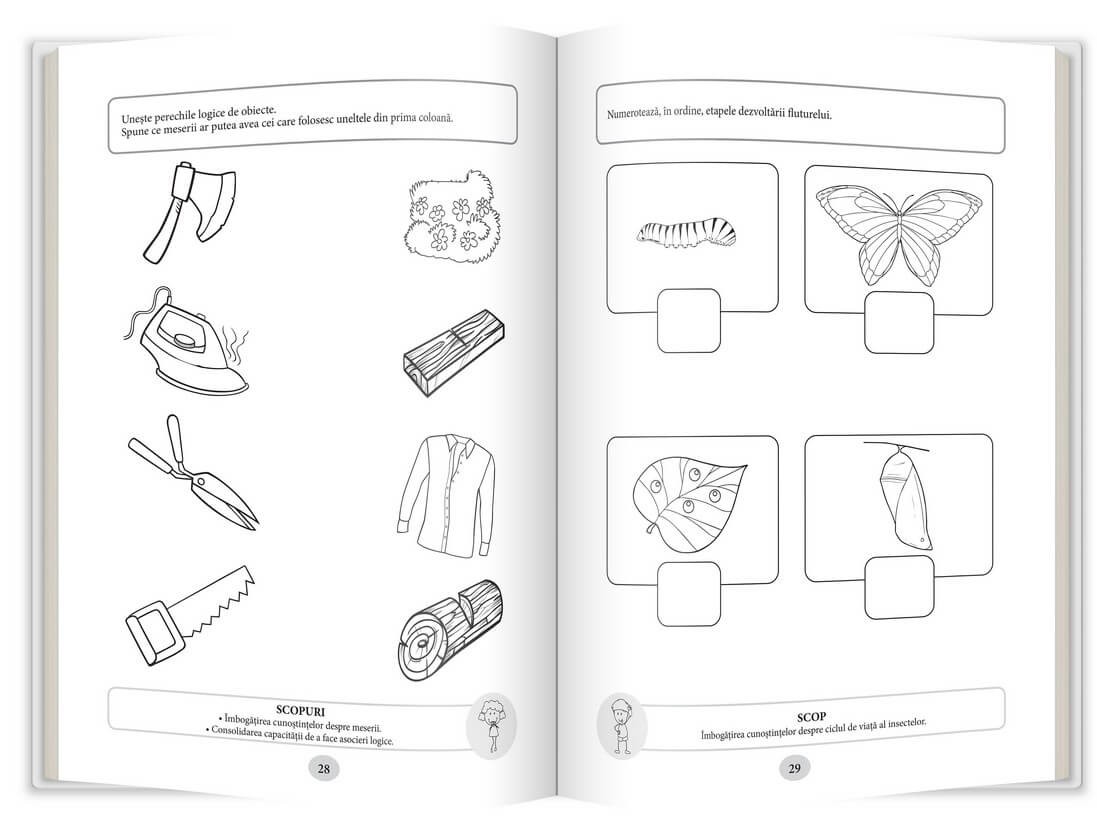 Unește perechile logice de obiecte.
Spune ce meserii ar putea avea cei care folosesc uneltele din prima coloană.

SCOPURI
• Îmbogățirea cunoștințelor despre meserii.
• Consolidarea capacității de a face asocieri logice.

28

Numerotează, în ordine, etapele dezvoltării fluturelui.

SCOP
Îmbogățirea cunoștințelor despre ciclul de viață al insectelor.

29